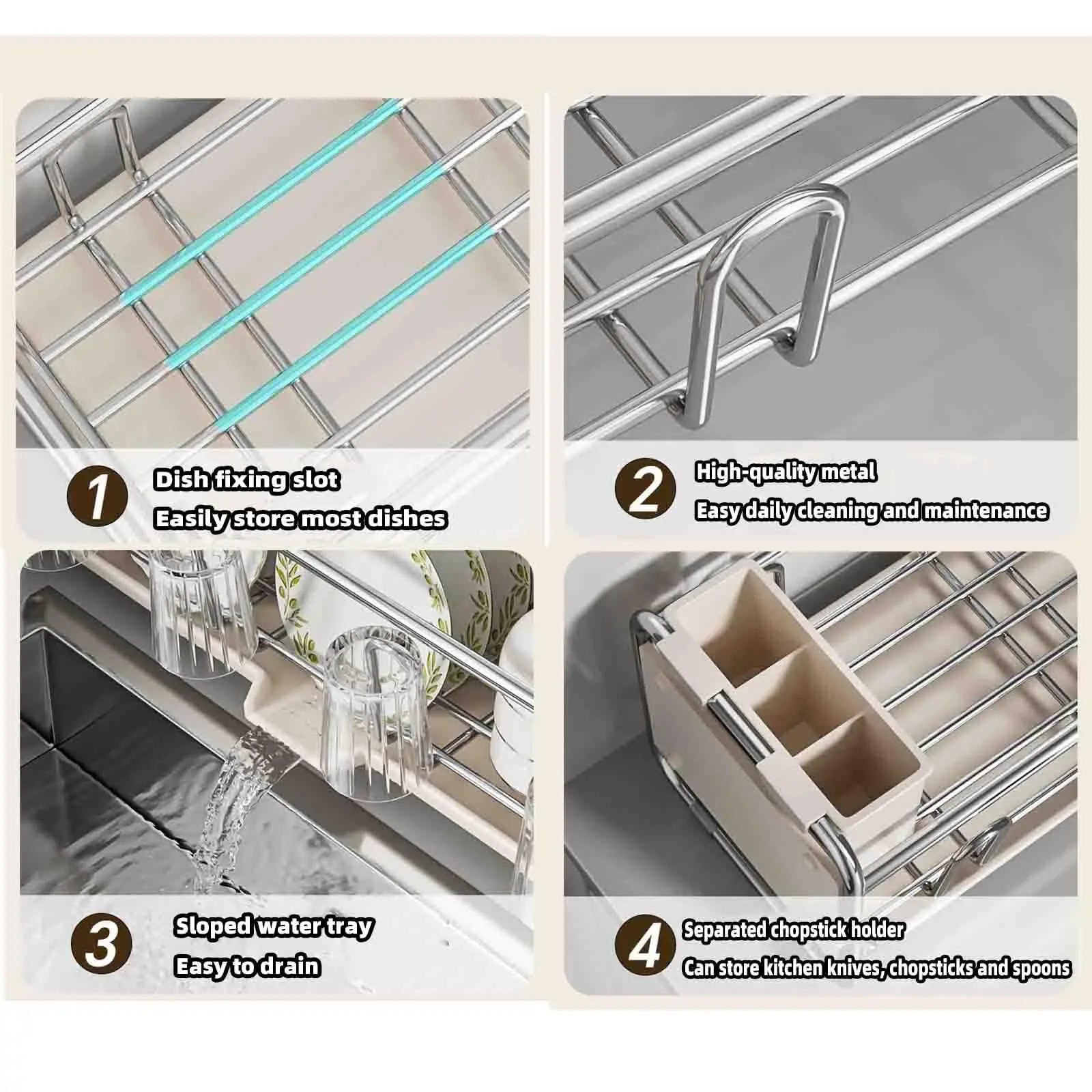 1
Dish fixing slot
Easily store most dishes

2
High-quality metal
Easy daily cleaning and maintenance

3
Sloped water tray
Easy to drain

4
Separated chopstick holder
Can store kitchen knives, chopsticks and spoons