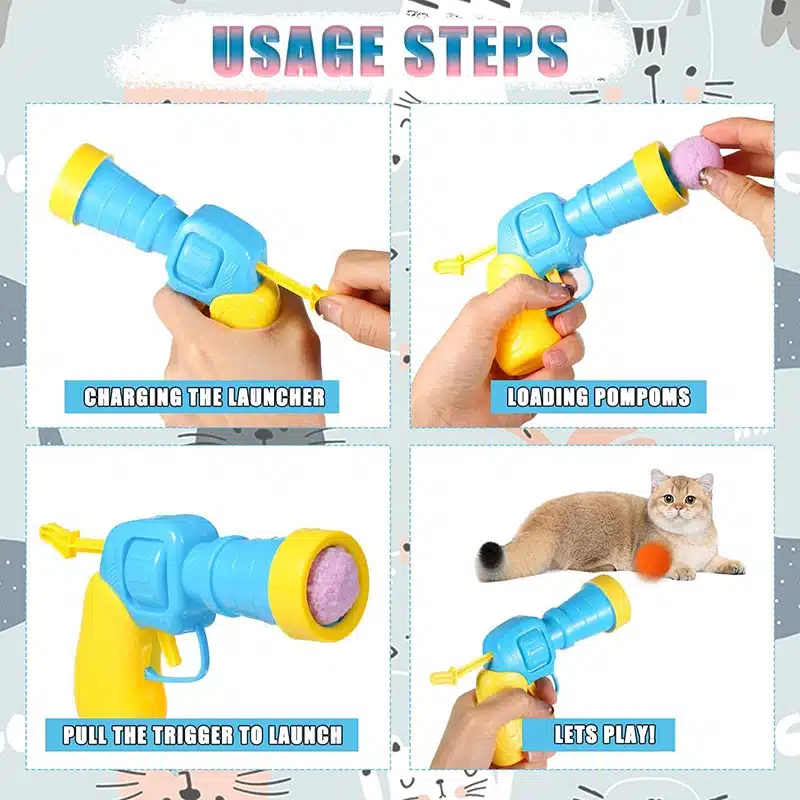 USAGE STEPS

CHARGING THE LAUNCHER

LOADING POMPOMS

PULL THE TRIGGER TO LAUNCH

LETS PLAY!