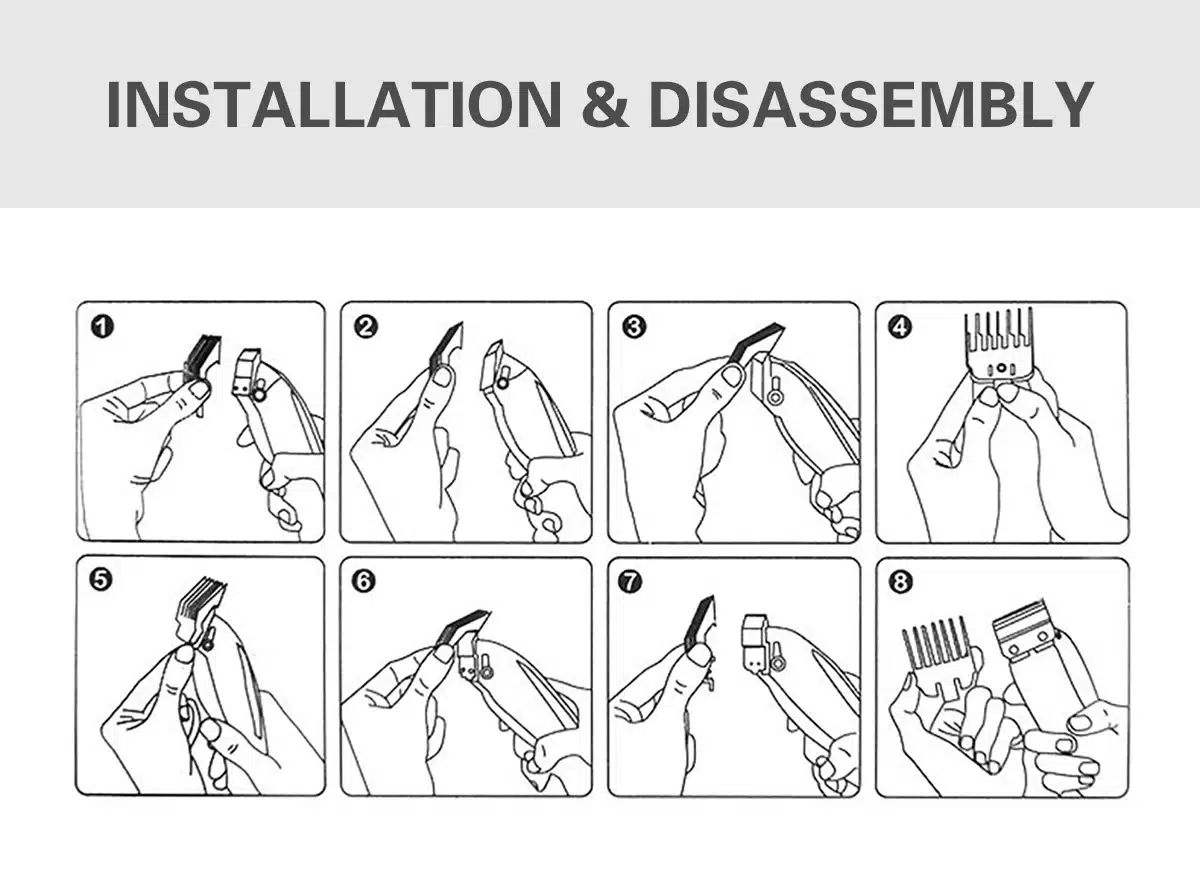 INSTALLATION & DISASSEMBLY

1

2

3

4

5

6

7

8