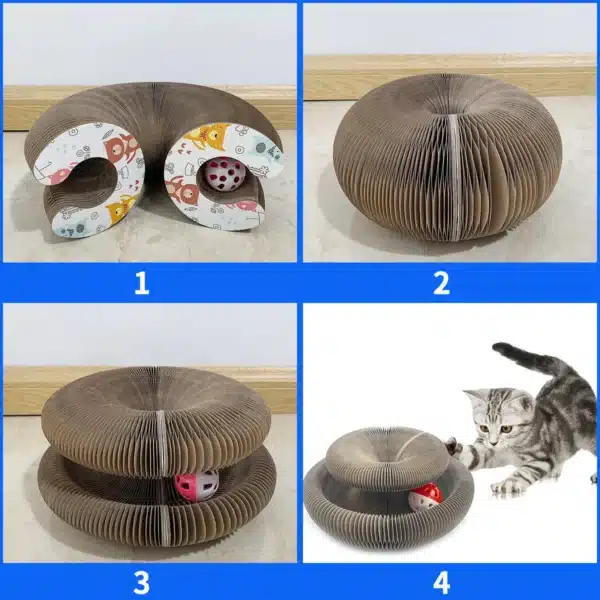 1

2

3

4