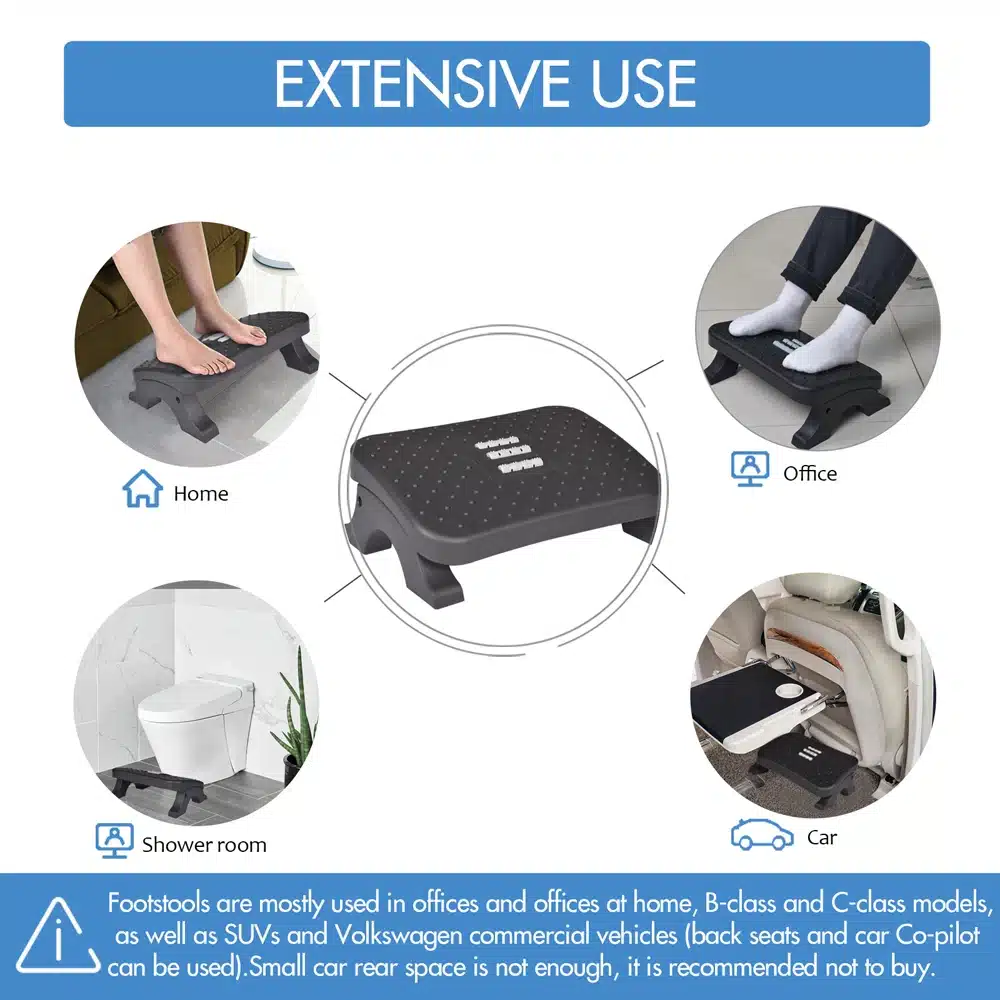 EXTENSIVE USE

Home

Office

Shower room

Car

Footstools are mostly used in offices and offices at home, B-class and C-class models, as well as SUVs and Volkswagen commercial vehicles (back seats and car Co-pilot can be used).Small car rear space is not enough, it is recommended not to buy.