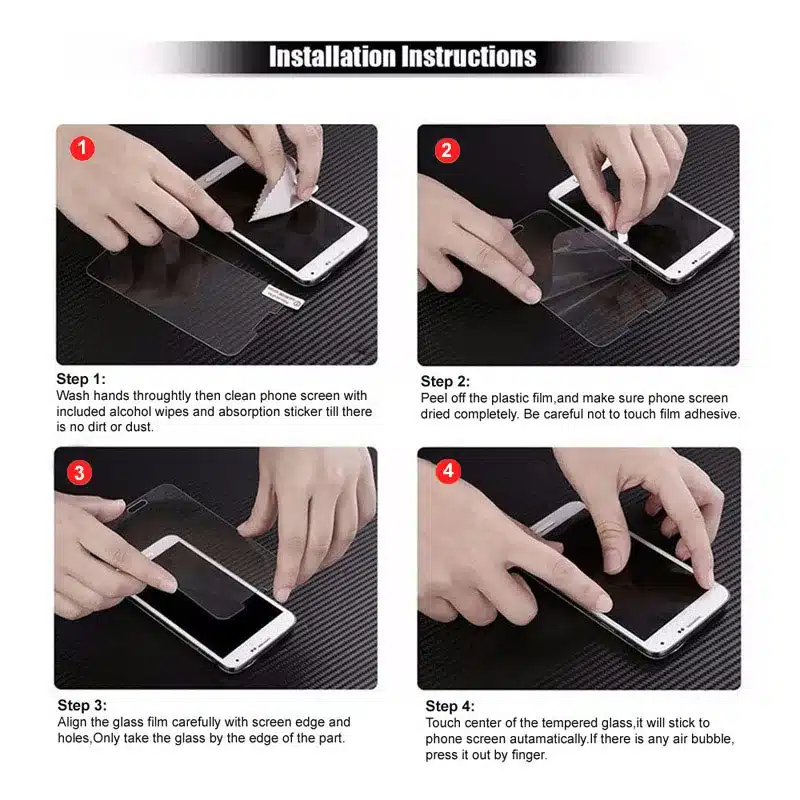 Installation Instructions

1

Step 1:
Wash hands throughtly then clean phone screen with included alcohol wipes and absorption sticker till there is no dirt or dust.

2

Step 2:
Peel off the plastic film,and make sure phone screen dried completely. Be careful not to touch film adhesive.

3

Step 3:
Align the glass film carefully with screen edge and holes,Only take the glass by the edge of the part.

4

Step 4:
Touch center of the tempered glass,it will stick to phone screen autamatically.If there is any air bubble, press it out by finger.