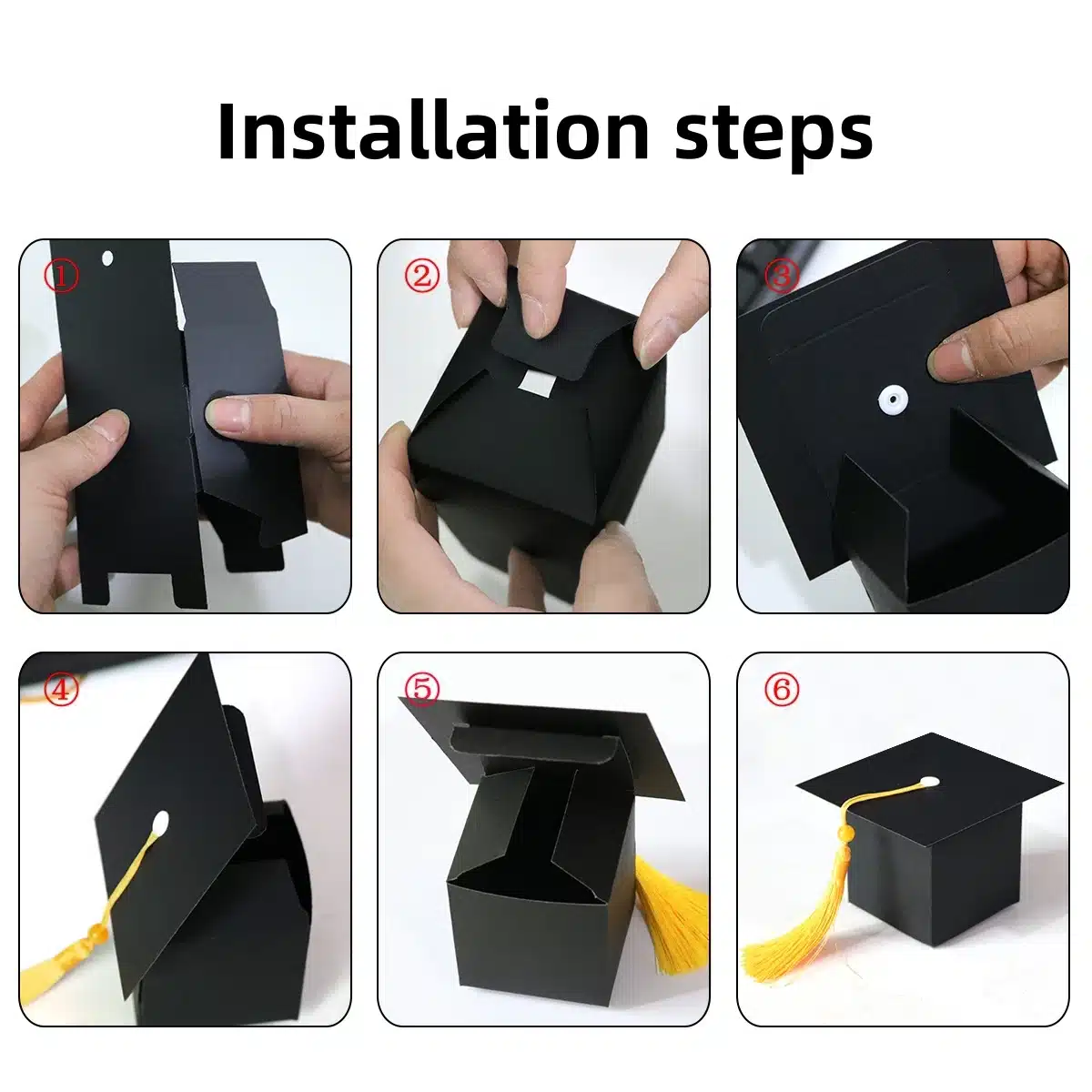 Installation steps

①

②

③

④

⑤

⑥