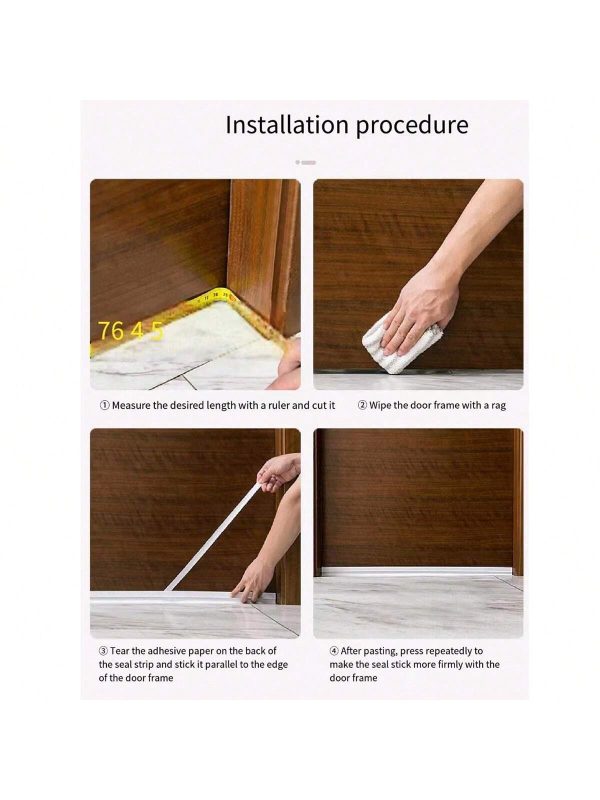 Installation procedure

76 4 5

① Measure the desired length with a ruler and cut it

② Wipe the door frame with a rag

③ Tear the adhesive paper on the back of the seal strip and stick it parallel to the edge of the door frame

④ After pasting, press repeatedly to make the seal stick more firmly with the door frame